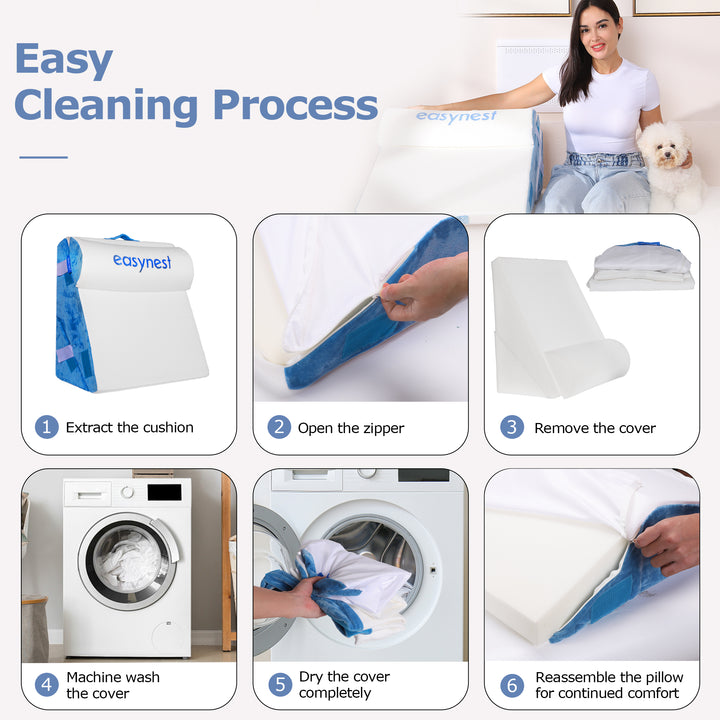 Easy
Cleaning Process

easynest

easynest

1 Extract the cushion

2 Open the zipper

3 Remove the cover

4 Machine wash the cover

5 Dry the cover completely

6 Reassemble the pillow for continued comfort