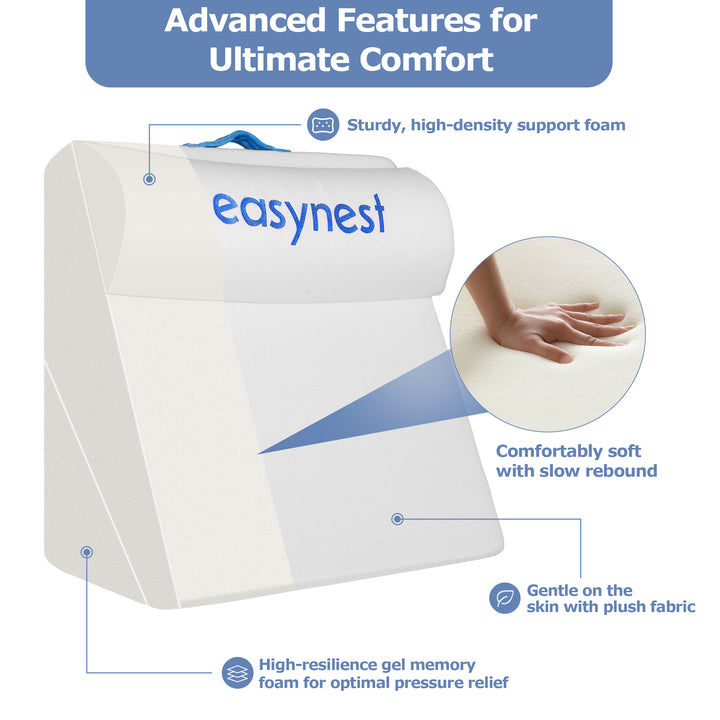 Advanced Features for Ultimate Comfort

Sturdy, high-density support foam

easynest

Comfortably soft with slow rebound

Gentle on the skin with plush fabric

High-resilience gel memory foam for optimal pressure relief