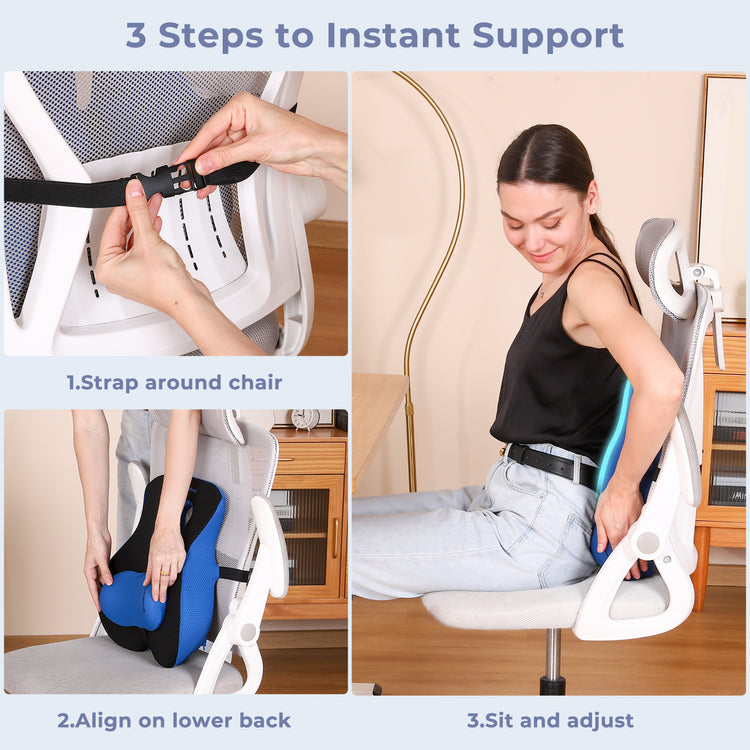 3 Steps to Instant Support

1.Strap around chair

2.Align on lower back

3.Sit and adjust