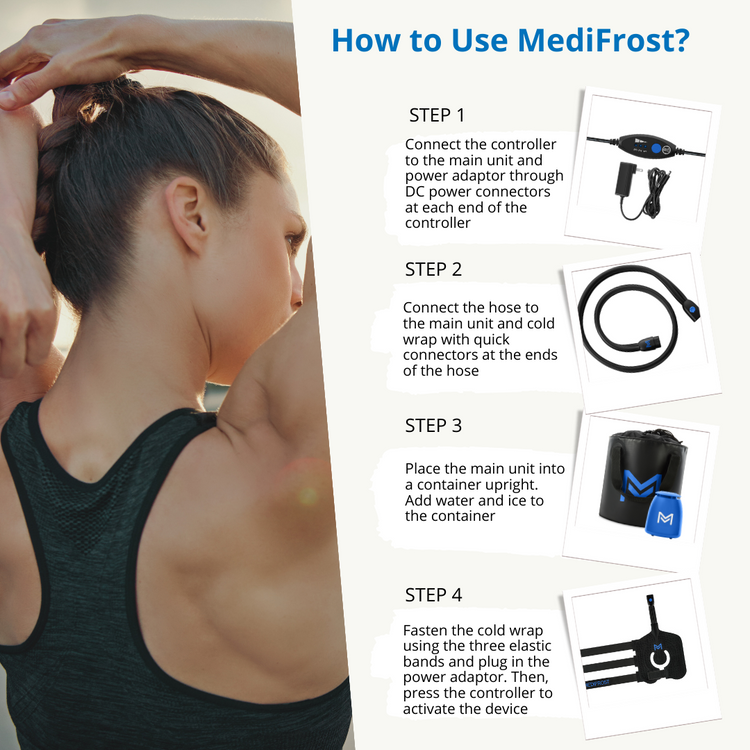 How to Use MediFrost?

STEP 1

Connect the controller to the main unit and power adaptor through DC power connectors at each end of the controller

STEP 2

Connect the hose to the main unit and cold wrap with quick connectors at the ends of the hose

STEP 3

Place the main unit into a container upright. Add water and ice to the container

STEP 4

Fasten the cold wrap using the three elastic bands and plug in the power adaptor. Then, press the controller to activate the device

MEDIFROST